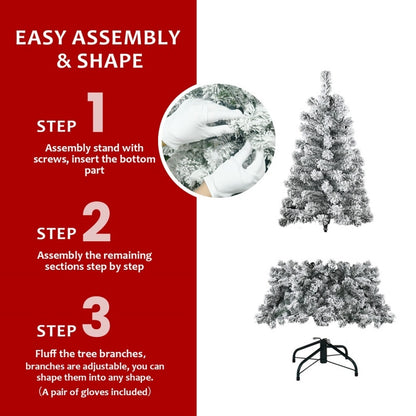 EASY ASSEMBLY & SHAPE

STEP 1

Assembly stand with screws, insert the bottom part

STEP 2

Assembly the remaining sections step by step

STEP 3

Fluff the tree branches, branches are adjustable, you can shape them into any shape.

（A pair of gloves included）