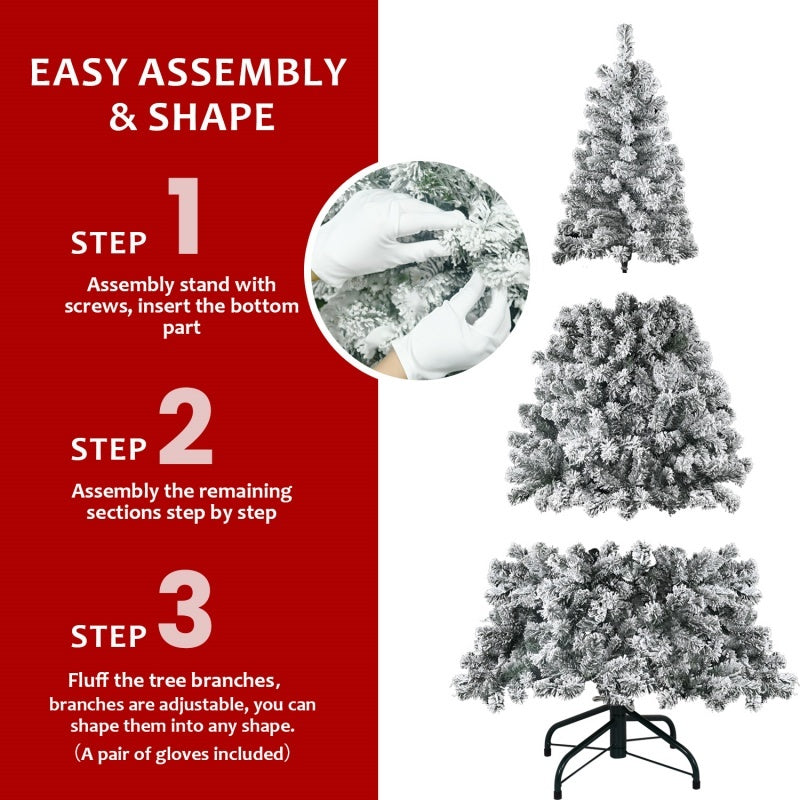 EASY ASSEMBLY & SHAPE

STEP 1

Assembly stand with screws, insert the bottom part

STEP 2

Assembly the remaining sections step by step

STEP 3

Fluff the tree branches, branches are adjustable, you can shape them into any shape.

（A pair of gloves included）