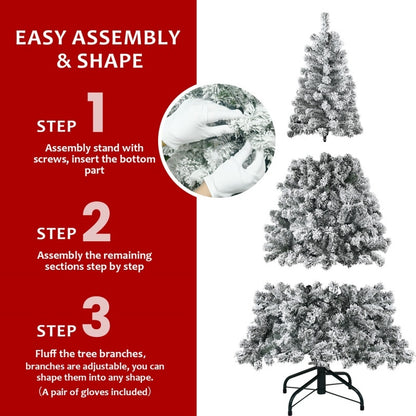 EASY ASSEMBLY & SHAPE

STEP 1

Assembly stand with screws, insert the bottom part

STEP 2

Assembly the remaining sections step by step

STEP 3

Fluff the tree branches, branches are adjustable, you can shape them into any shape.

（A pair of gloves included）